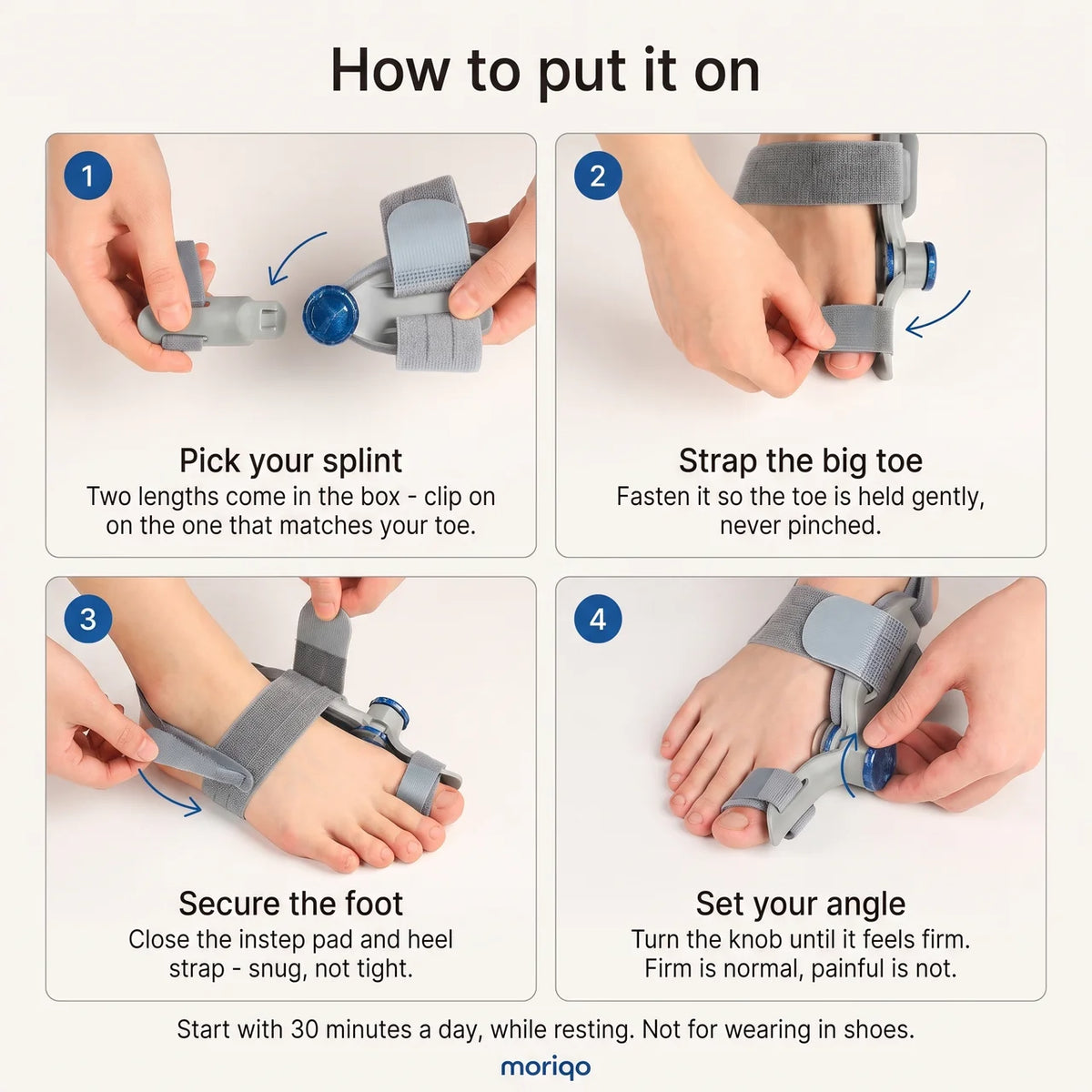 How to put it on

1

Pick your splint
Two lengths come in the box - clip on on the one that matches your toe.

2

Strap the big toe
Fasten it so the toe is held gently, never pinched.

3

Secure the foot
Close the instep pad and heel strap - snug, not tight.

4

Set your angle
Turn the knob until it feels firm. Firm is normal, painful is not.

Start with 30 minutes a day, while resting. Not for wearing in shoes.

moriqo